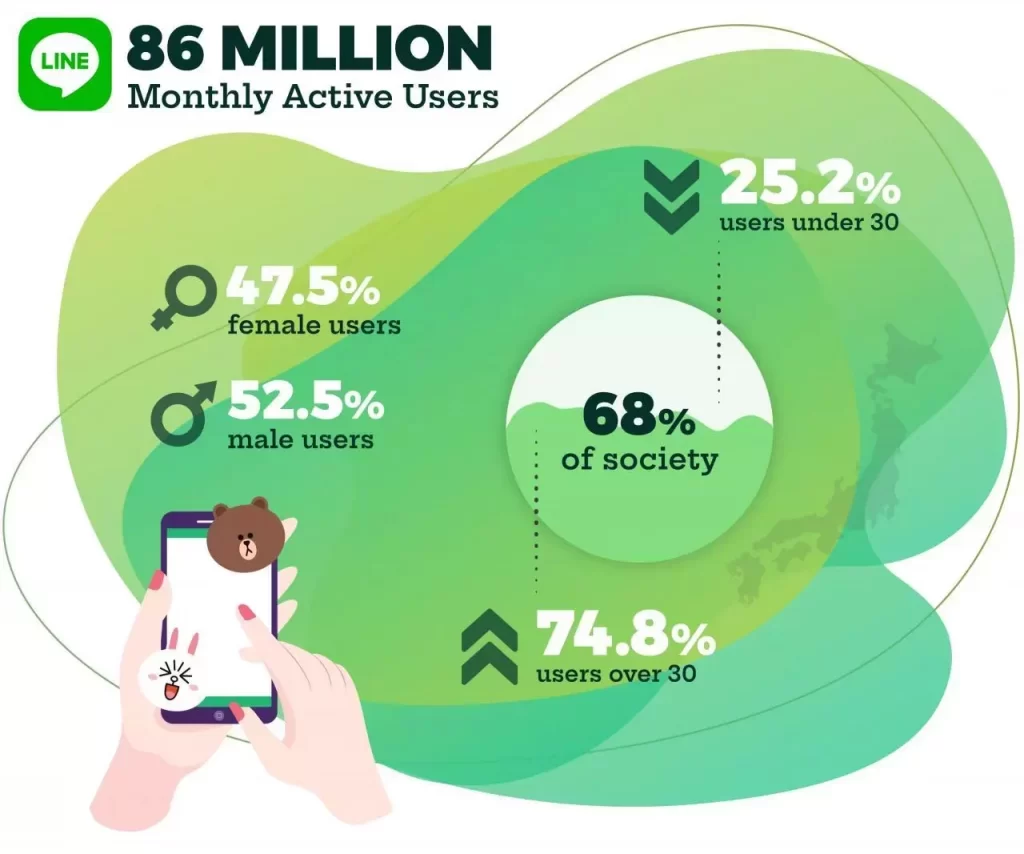 LINE

86 MILLION
Monthly Active Users

25.2%
users under 30

47.5%
female users

52.5%
male users

68%
of society

74.8%
users over 30